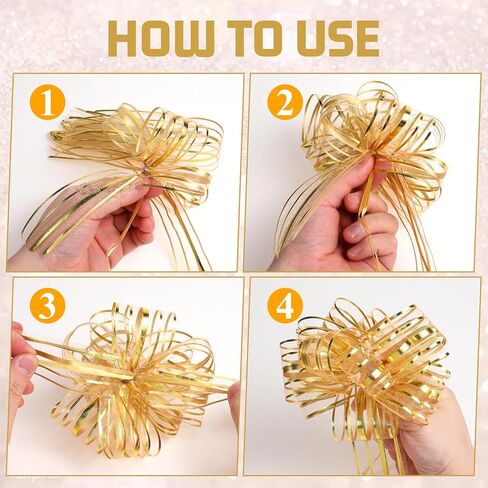 HOW TO USE

1

2

3

4