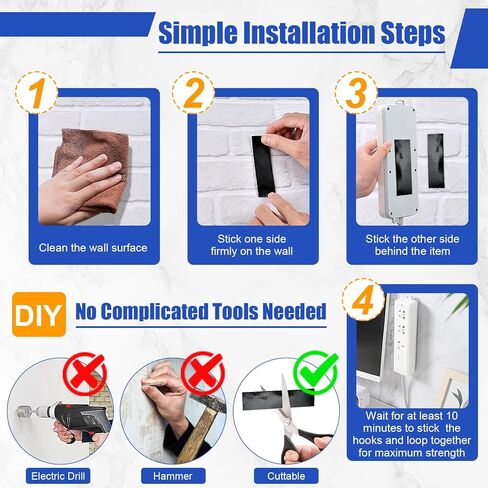 Simple Installation Steps

1
Clean the wall surface

2
Stick one side firmly on the wall

3
Stick the other side behind the item

DIY No Complicated Tools Needed

4
Wait for at least 10 minutes to stick the hooks and loop together for maximum strength

Electric Drill

Hammer

Cuttable