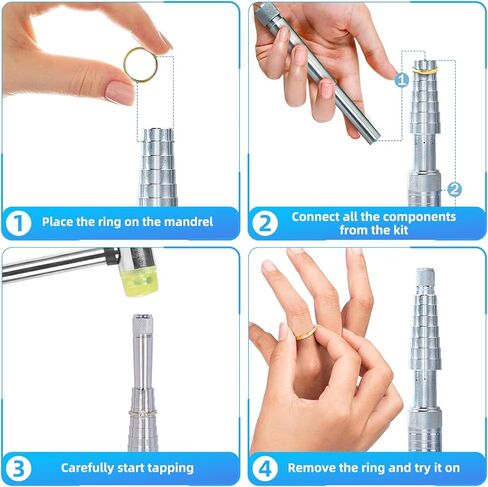 1 Place the ring on the mandrel

1

2

2 Connect all the components from the kit

3 Carefully start tapping

4 Remove the ring and try it on