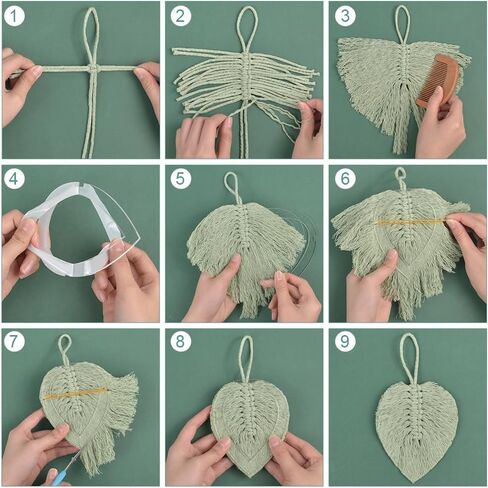 1

2

3

4

5

6

7

8

9