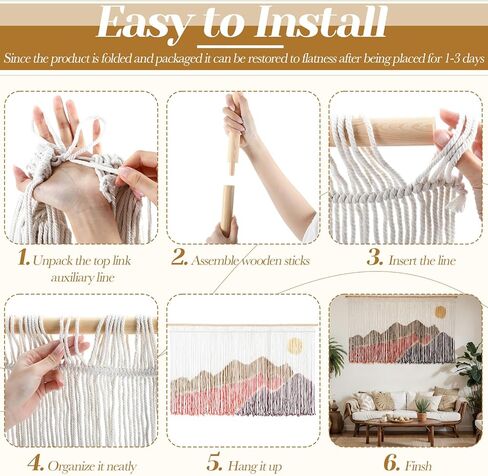 Easy to Install

Since the product is folded and packaged it can be restored to flatness after being placed for 1-3 days

1. Unpack the top link auxiliary line

2. Assemble wooden sticks

3. Insert the line

4. Organize it neatly

5. Hang it up

6. Finsh