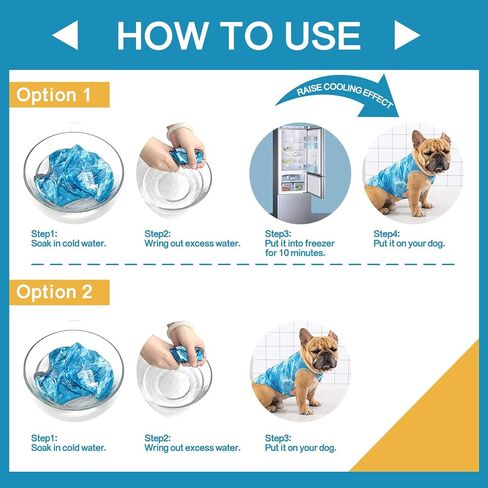 HOW TO USE

Option 1

RAISE COOLING EFFECT

Step1:
Soak in cold water.

Step2:
Wring out excess water.

Step3:
Put it into freezer for 10 minutes.

Step4:
Put it on your dog.

Option 2

Step1:
Soak in cold water.

Step2:
Wring out excess water.

Step3:
Put it on your dog.