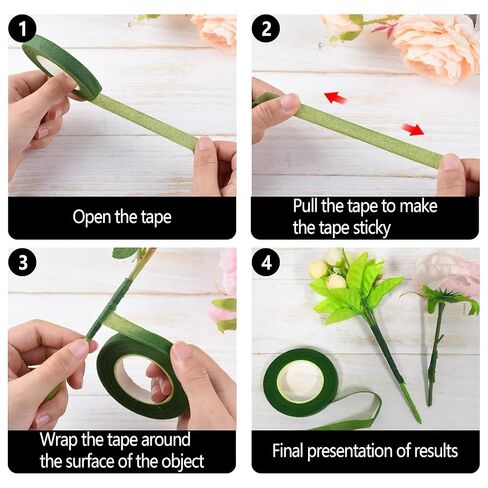 1
Open the tape

2
Pull the tape to make the tape sticky

3
Wrap the tape around the surface of the object

4
Final presentation of results