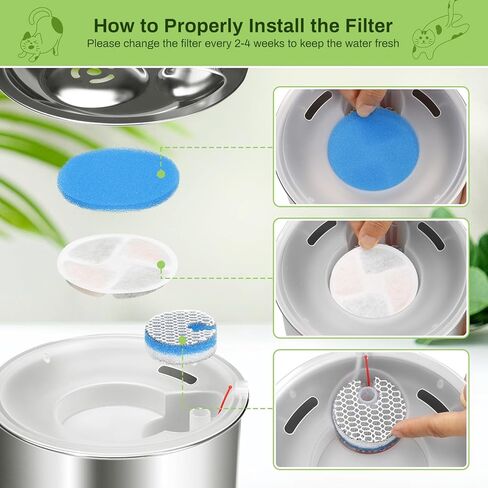 How to Properly Install the Filter
Please change the filter every 2-4 weeks to keep the water fresh