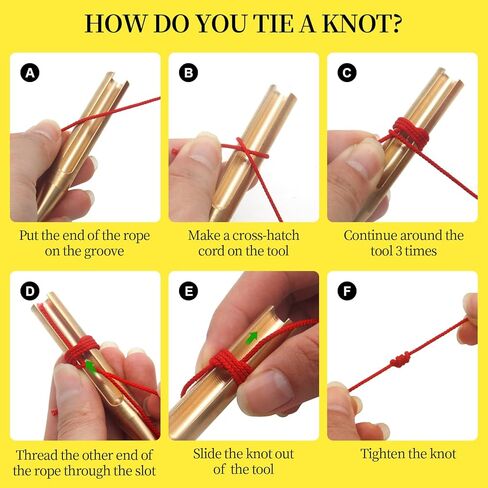 HOW DO YOU TIE A KNOT?

A

Put the end of the rope on the groove

B

Make a cross-hatch cord on the tool

C

Continue around the tool 3 times

D

Thread the other end of the rope through the slot

E

Slide the knot out of the tool

F

Tighten the knot