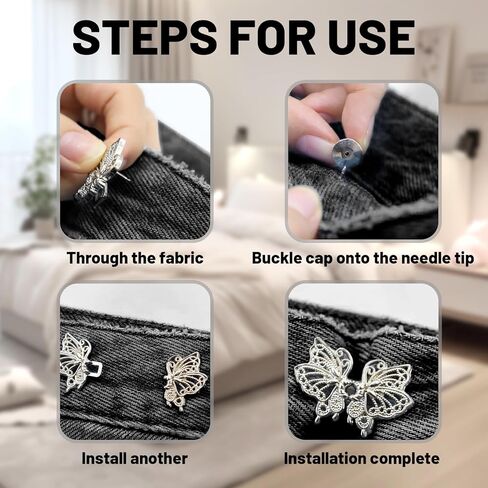 STEPS FOR USE

Through the fabric

Buckle cap onto the needle tip

Install another

Installation complete