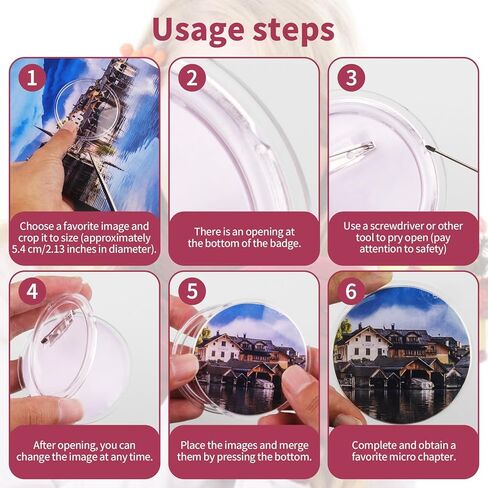 Usage steps

1

Choose a favorite image and crop it to size (approximately 5.4 cm/2.13 inches in diameter).

2

There is an opening at the bottom of the badge.

3

Use a screwdriver or other tool to pry open (pay attention to safety)

4

After opening, you can change the image at any time.

5

Place the images and merge them by pressing the bottom.

6

Complete and obtain a favorite micro chapter.