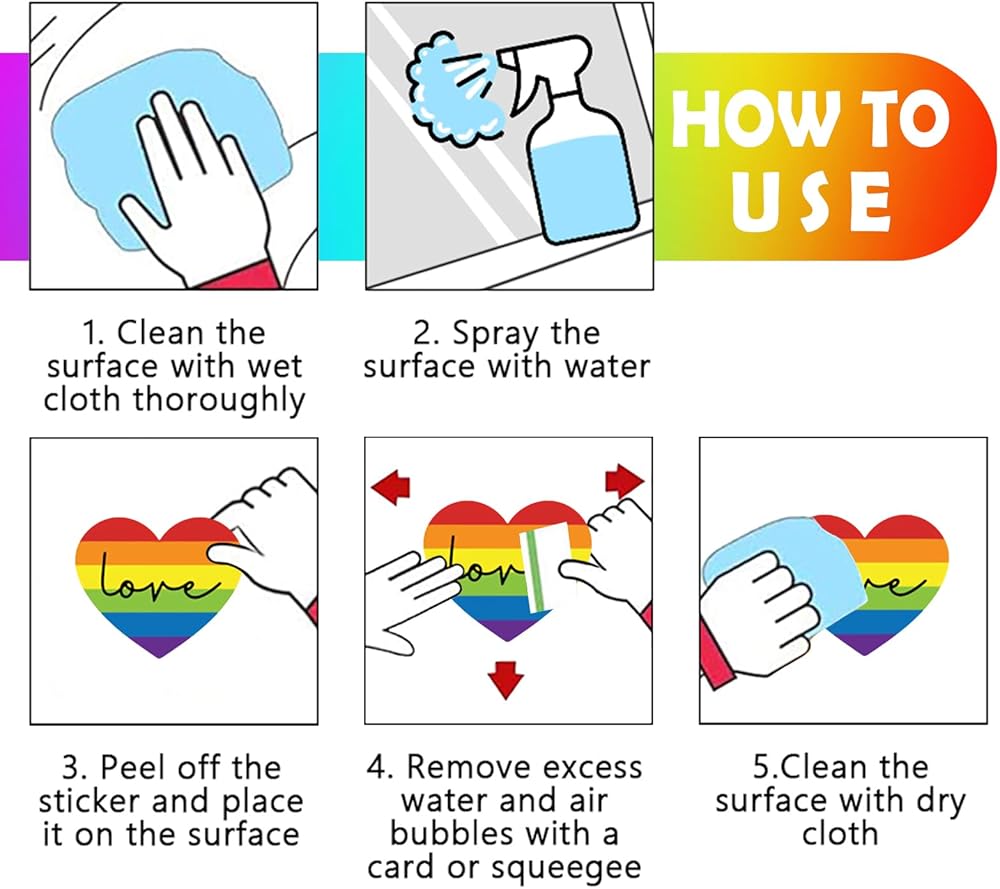 HOW TO USE

1. Clean the surface with wet cloth thoroughly

2. Spray the surface with water

love

3. Peel off the sticker and place it on the surface

4. Remove excess water and air bubbles with a card or squeegee

5.Clean the surface with dry cloth