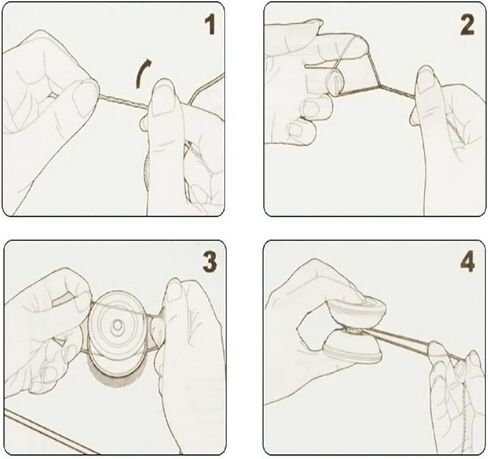 1

2

3

4