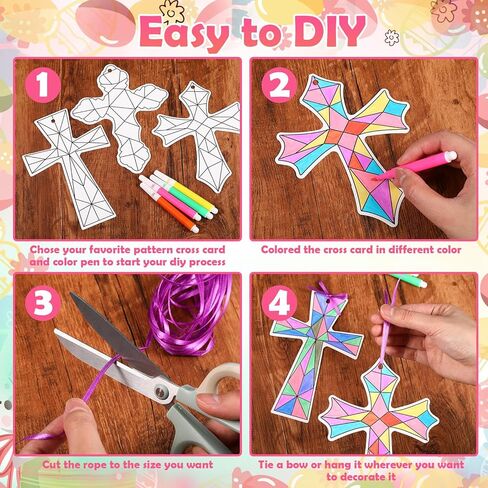 Easy to DIY

1

Chose your favorite pattern cross card and color pen to start your diy process

2

Colored the cross card in different color

3

Cut the rope to the size you want

4

Tie a bow or hang it wherever you want to decorate it