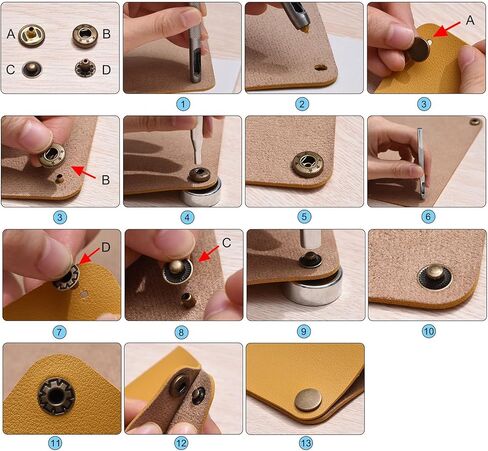 A B
C D

1

2

A
3

B
3

4

5

6

D
7

C
8

9

10

11

12

13