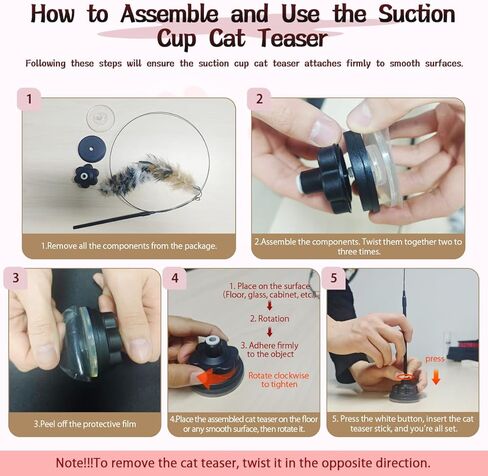 How to Assemble and Use the Suction Cup Cat Teaser

Following these steps will ensure the suction cup cat teaser attaches firmly to smooth surfaces.

1

1.Remove all the components from the package.

2

2.Assemble the components. Twist them together two to three times.

3

3.Peel off the protective film

4

1. Place on the surface (Floor, glass, cabinet, etc.)

2. Rotation

3. Adhere firmly to the object

Rotate clockwise to tighten

4.Place the assembled cat teaser on the floor or any smooth surface, then rotate it.

5

press

5. Press the white button, insert the cat teaser stick, and you're all set.

Note!!!To remove the cat teaser, twist it in the opposite direction.