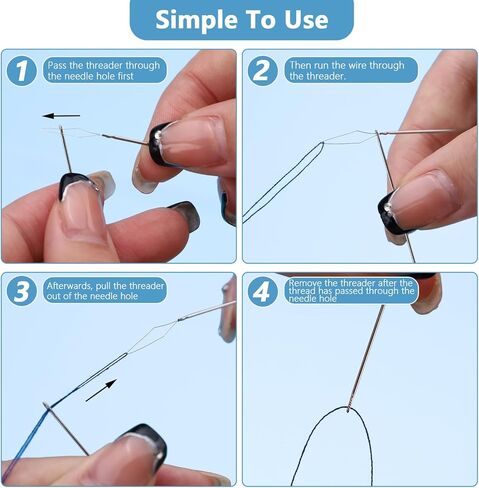 Simple To Use

1 Pass the threader through the needle hole first

2 Then run the wire through the threader.

3 Afterwards, pull the threader out of the needle hole

4 Remove the threader after the thread has passed through the needle hole