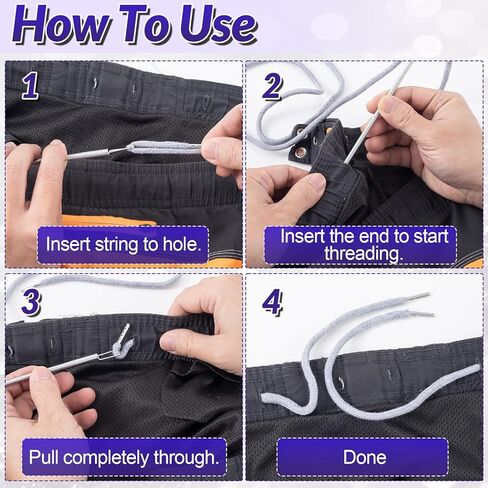 How To Use

1

Insert string to hole.

2

Insert the end to start threading.

3

Pull completely through.

4

Done