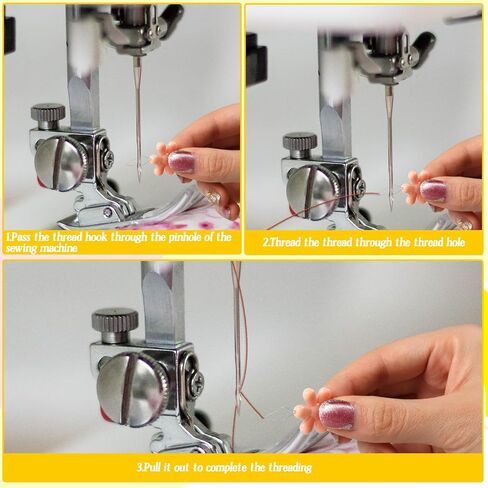 1.Pass the thread hook through the pinhole of the sewing machine

2.Thread the thread through the thread hole

3.Pull it out to complete the threading