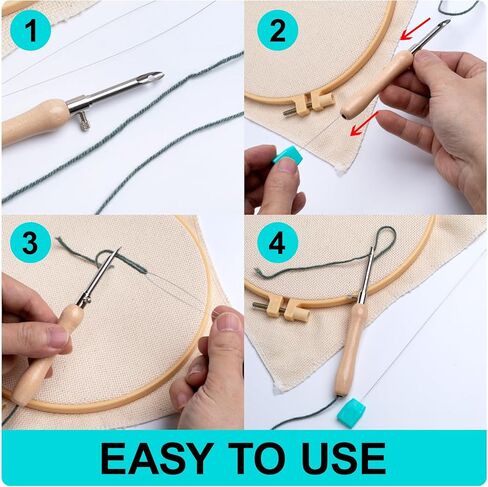 1

2

3

4

EASY TO USE