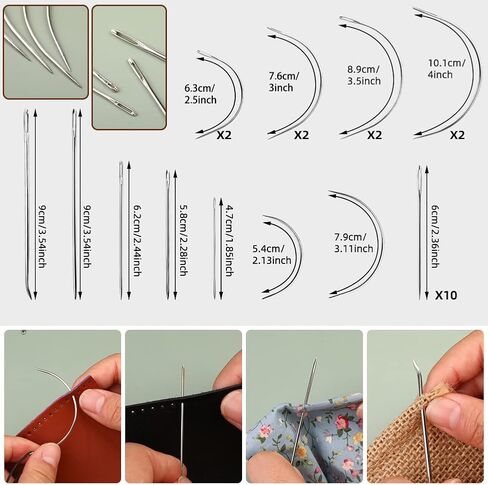 6.3cm/
2.5inch
X2

7.6cm/
3inch
X2

8.9cm/
3.5inch
X2

10.1cm/
4inch
X2

9cm/3.54inch

9cm/3.54inch

6.2cm/2.44inch

5.8cm/2.28inch

4.7cm/1.85inch

5.4cm/
2.13inch

7.9cm/
3.11inch

6cm/2.36inch
X10