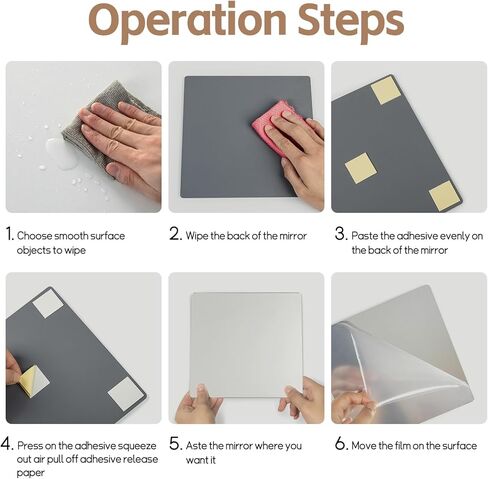 Operation Steps

1. Choose smooth surface objects to wipe

2. Wipe the back of the mirror

3. Paste the adhesive evenly on the back of the mirror

4. Press on the adhesive squeeze out air pull off adhesive release paper

5. Aste the mirror where you want it

6. Move the film on the surface