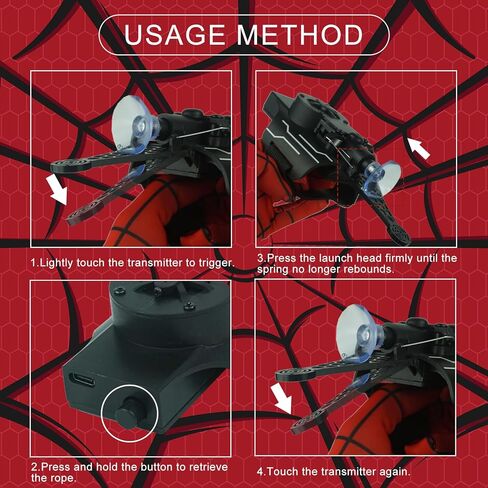 USAGE METHOD

1.Lightly touch the transmitter to trigger.

3.Press the launch head firmly until the spring no longer rebounds.

2.Press and hold the button to retrieve the rope.

4.Touch the transmitter again.