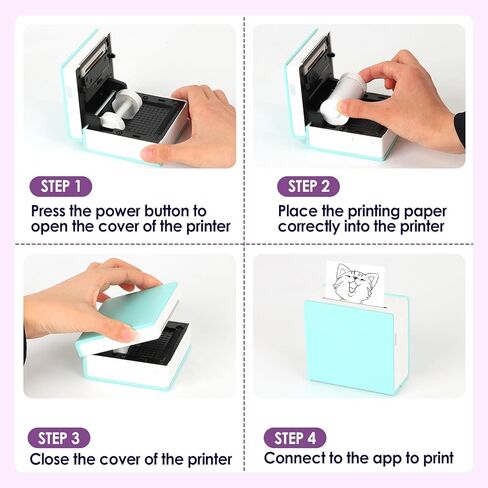 STEP 1
Press the power button to open the cover of the printer

STEP 2
Place the printing paper correctly into the printer

STEP 3
Close the cover of the printer

STEP 4
Connect to the app to print