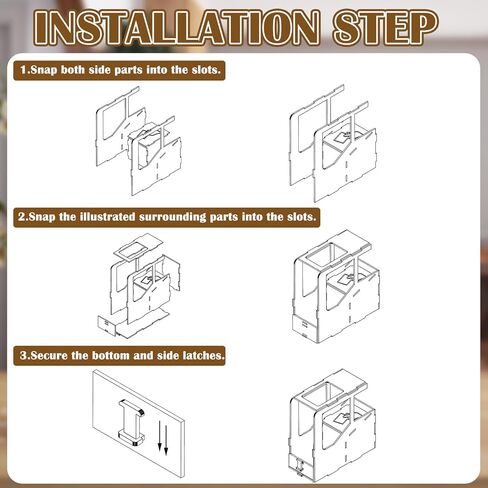 INSTALLATION STEP

1.Snap both side parts into the slots.

2.Snap the illustrated surrounding parts into the slots.

3.Secure the bottom and side latches.