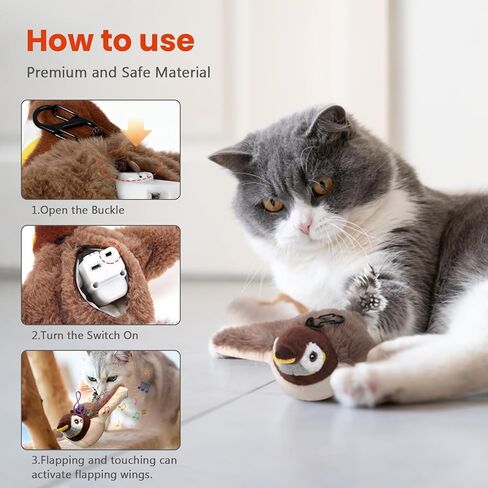 How to use

Premium and Safe Material

1.Open the Buckle

2.Turn the Switch On

3.Flapping and touching can activate flapping wings.