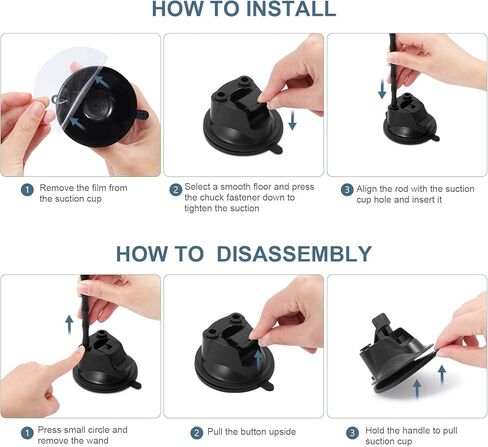 HOW TO INSTALL

1 Remove the film from the suction cup

2 Select a smooth floor and press the chuck fastener down to tighten the suction

3 Align the rod with the suction cup hole and insert it

HOW TO DISASSEMBLY

1 Press small circle and remove the wand

2 Pull the button upside

3 Hold the handle to pull suction cup