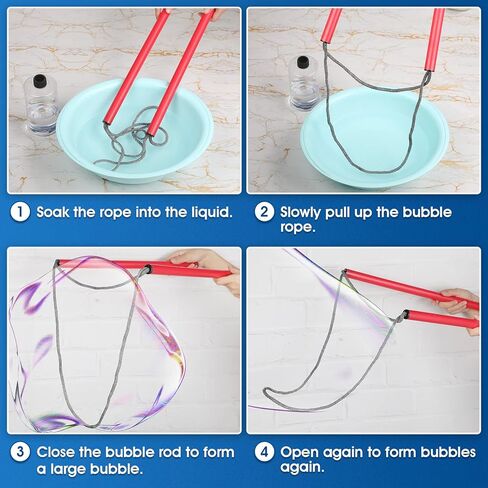 1 Soak the rope into the liquid.

2 Slowly pull up the bubble rope.

3 Close the bubble rod to form a large bubble.

4 Open again to form bubbles again.