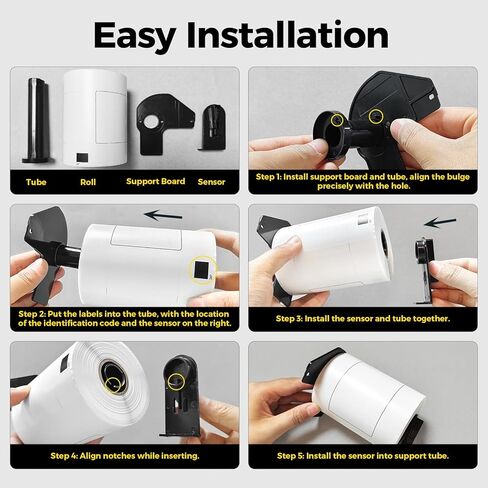 Easy Installation

Tube Roll Support Board Sensor

Step 1: Install support board and tube, align the bulge precisely with the hole.

Step 2: Put the labels into the tube, with the location of the identification code and the sensor on the right.

Step 3: Install the sensor and tube together.

Step 4: Align notches while inserting.

Step 5: Install the sensor into support tube.