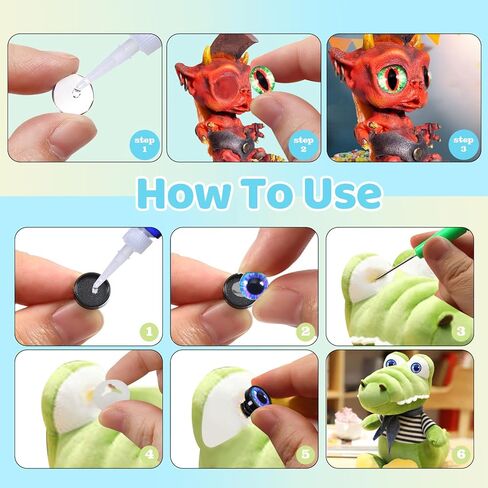 step 1

step 2

step 3

How To Use

1

2

3

4

5

6