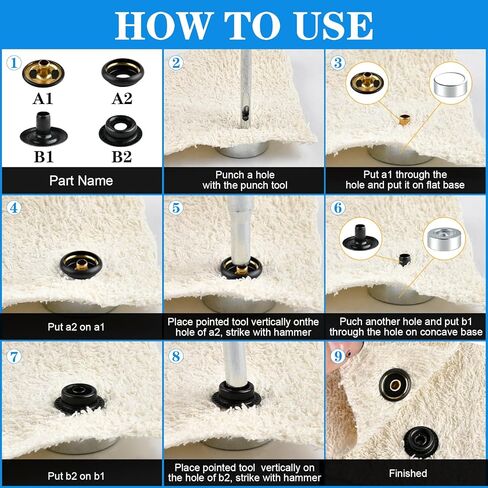 HOW TO USE

1
A1
A2
B1
B2
Part Name

2
Punch a hole with the punch tool

3
Put a1 through the hole and put it on flat base

4
Put a2 on a1

5
Place pointed tool vertically onthe hole of a2, strike with hammer

6
Puch another hole and put b1 through the hole on concave base

7
Put b2 on b1

8
Place pointed tool vertically on the hole of b2, strike with hammer

9
Finished