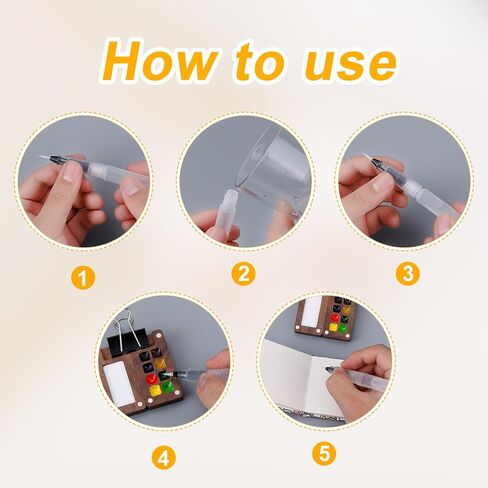 How to use

1

2

3

4

5