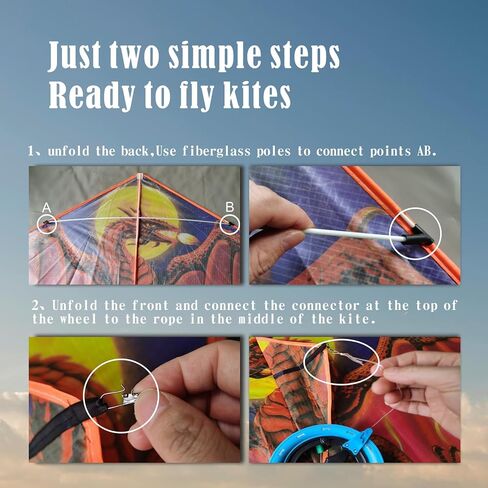 Just two simple steps
Ready to fly kites

1、unfold the back,Use fiberglass poles to connect points AB.

A

B

2、Unfold the front and connect the connector at the top of the wheel to the rope in the middle of the kite.