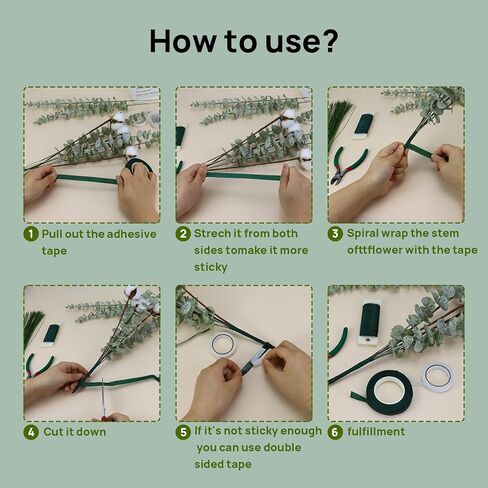 How to use?

1 Pull out the adhesive tape

2 Strech it from both sides tomake it more sticky

3 Spiral wrap the stem ofttflower with the tape

4 Cut it down

5 If it's not sticky enough you can use double sided tape

6 fulfillment