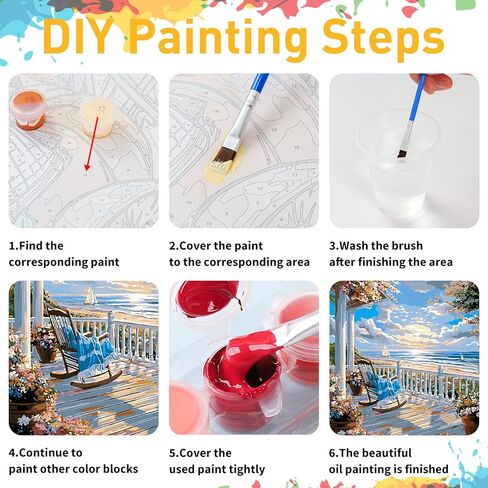 DIY Painting Steps

15

12

1.Find the corresponding paint

2.Cover the paint to the corresponding area

3.Wash the brush after finishing the area

4.Continue to paint other color blocks

5.Cover the used paint tightly

6.The beautiful oil painting is finished