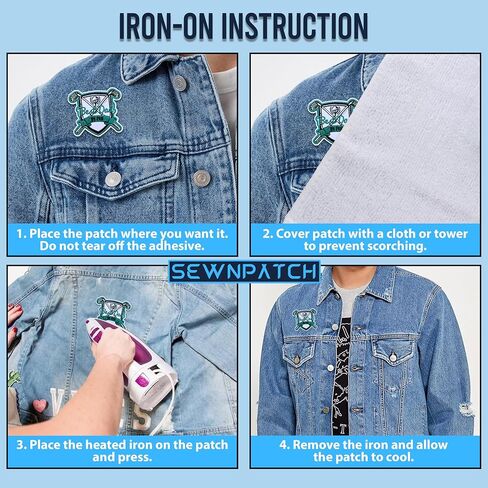 IRON-ON INSTRUCTION

1. Place the patch where you want it. Do not tear off the adhesive.

2. Cover patch with a cloth or tower to prevent scorching.

SEWNPATCH

3. Place the heated iron on the patch and press.

4. Remove the iron and allow the patch to cool.