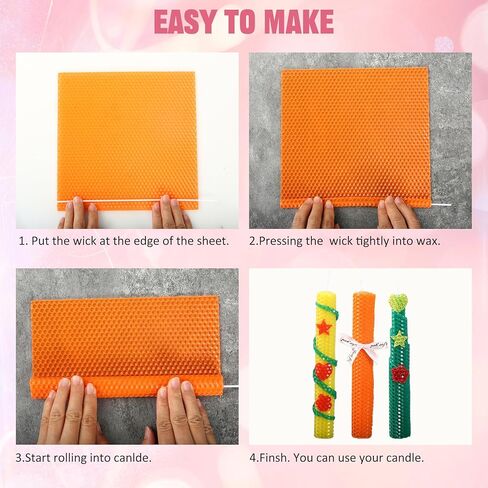 EASY TO MAKE

1. Put the wick at the edge of the sheet.

2.Pressing the wick tightly into wax.

3.Start rolling into canlde.

4.Finsh. You can use your candle.