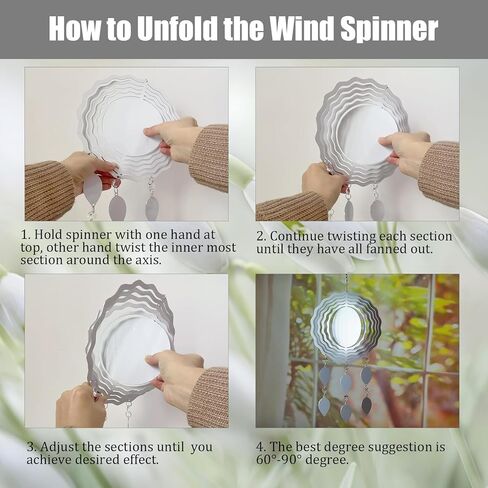 How to Unfold the Wind Spinner

1. Hold spinner with one hand at top, other hand twist the inner most section around the axis.

2. Continue twisting each section until they have all fanned out.

3. Adjust the sections until you achieve desired effect.

4. The best degree suggestion is 60°-90° degree.