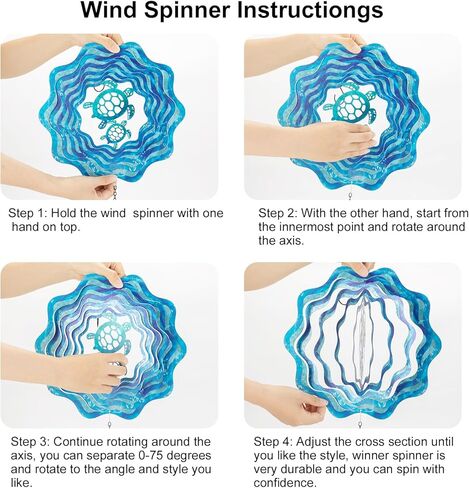 Wind Spinner Instructiongs

Step 1: Hold the wind spinner with one hand on top.

Step 2: With the other hand, start from the innermost point and rotate around the axis.

Step 3: Continue rotating around the axis, you can separate 0-75 degrees and rotate to the angle and style you like.

Step 4: Adjust the cross section until you like the style, winner spinner is very durable and you can spin with confidence.