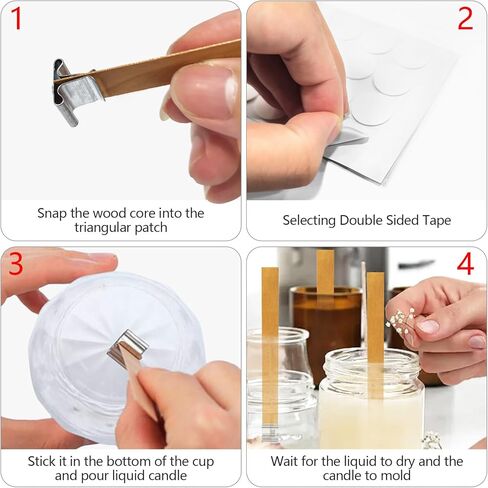 1

Snap the wood core into the triangular patch

2

Selecting Double Sided Tape

3

Stick it in the bottom of the cup and pour liquid candle

4

Wait for the liquid to dry and the candle to mold