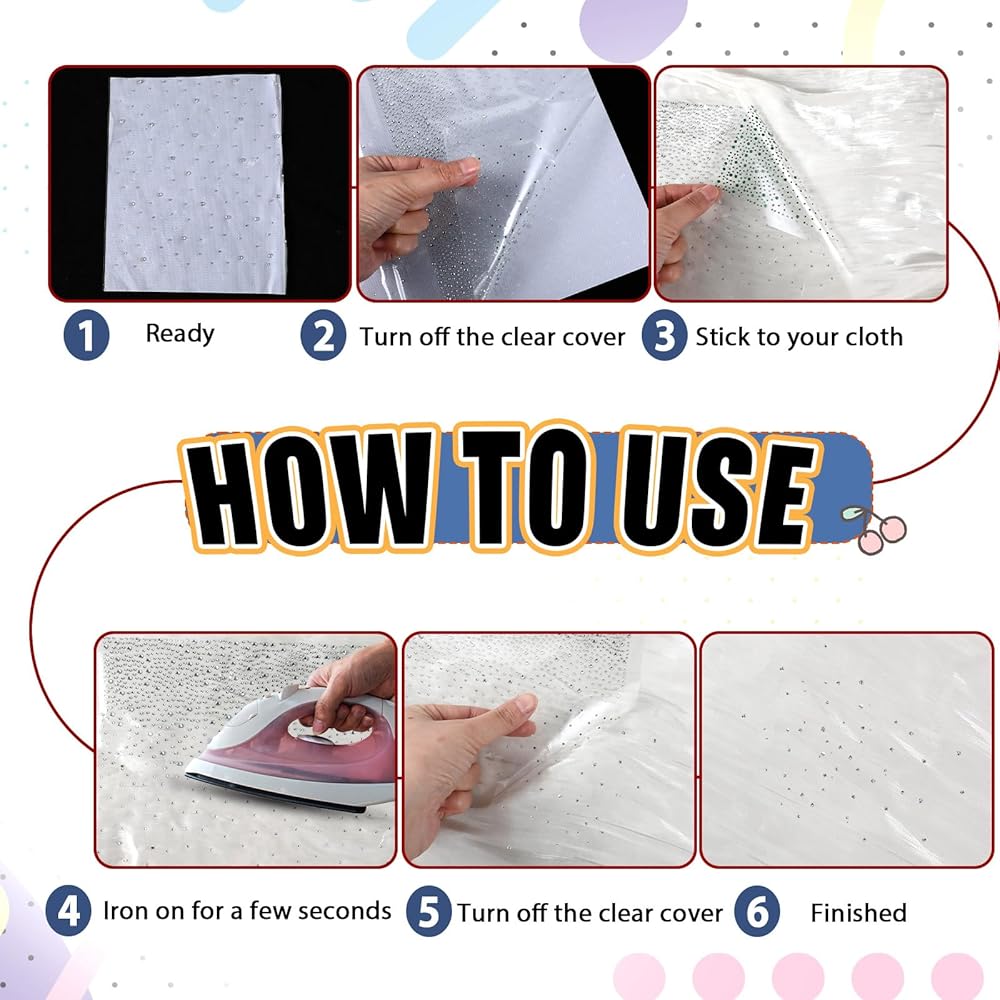 1 Ready

2 Turn off the clear cover

3 Stick to your cloth

HOW TO USE

4 Iron on for a few seconds

5 Turn off the clear cover

6 Finished