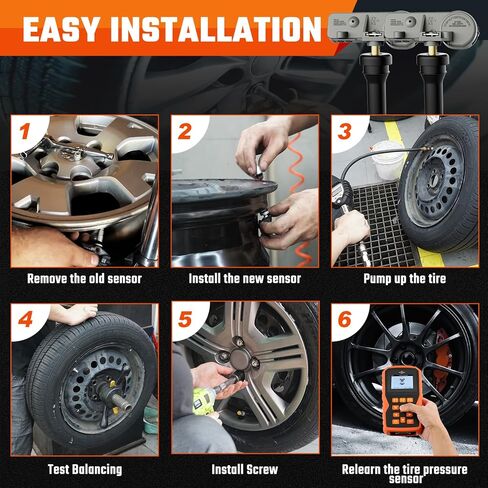 EASY INSTALLATION

1
Remove the old sensor

2
Install the new sensor

3
Pump up the tire

4
Test Balancing

5
Install Screw

6
Relearn the tire pressure sensor