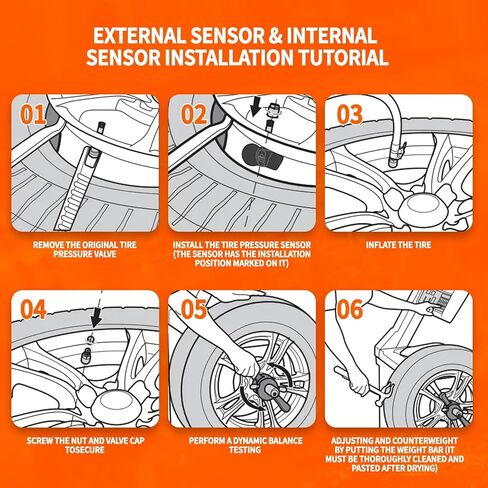 EXTERNAL SENSOR & INTERNAL SENSOR INSTALLATION TUTORIAL

01

REMOVE THE ORIGINAL TIRE PRESSURE VALVE

02

INSTALL THE TIRE PRESSURE SENSOR (THE SENSOR HAS THE INSTALLATION POSITION MARKED ON IT)

03

INFLATE THE TIRE

04

SCREW THE NUT AND VALVE CAP TOSECURE

05

PERFORM A DYNAMIC BALANCE TESTING

06

ADJUSTING AND COUNTERWEIGHT BY PUTTING THE WEIGHT BAR (IT MUST BE THOROUGHLY CLEANED AND PASTED AFTER DRYING)