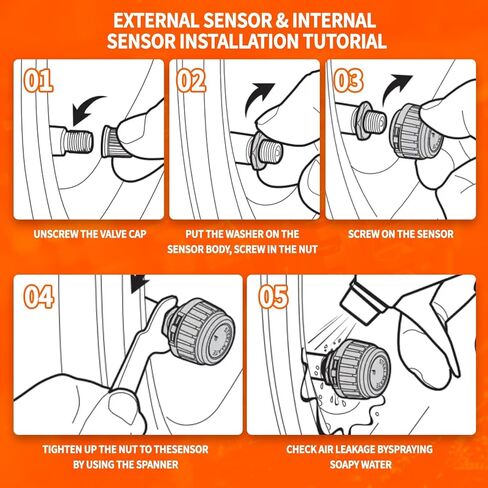 EXTERNAL SENSOR & INTERNAL SENSOR INSTALLATION TUTORIAL

01

UNSCREW THE VALVE CAP

02

PUT THE WASHER ON THE SENSOR BODY, SCREW IN THE NUT

03

SCREW ON THE SENSOR

04

TIGHTEN UP THE NUT TO THESENSOR BY USING THE SPANNER

05

CHECK AIR LEAKAGE BYSPRAYING SOAPY WATER