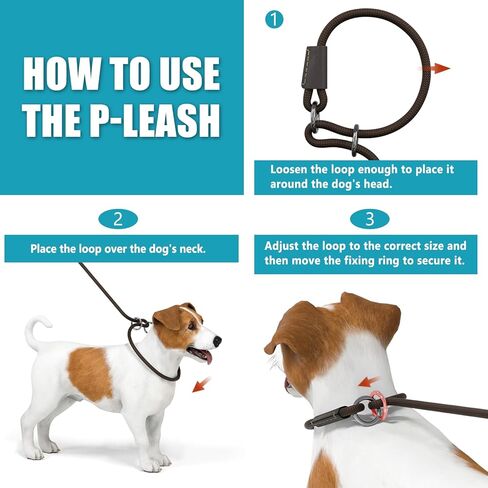 HOW TO USE THE P-LEASH

1

Loosen the loop enough to place it around the dog's head.

2

Place the loop over the dog's neck.

3

Adjust the loop to the correct size and then move the fixing ring to secure it.