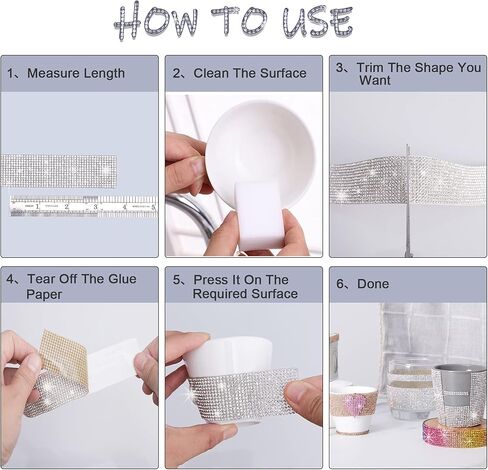 HOW TO USE

1、Measure Length

1 2 3 4 5

2、Clean The Surface

3、Trim The Shape You Want

4、Tear Off The Glue Paper

5、Press It On The Required Surface

6、Done