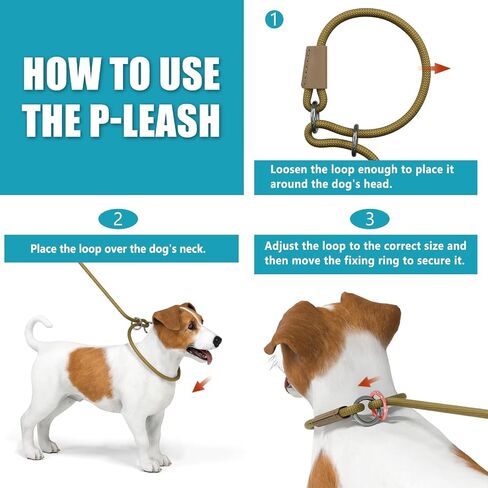 HOW TO USE THE P-LEASH

1

Loosen the loop enough to place it around the dog's head.

2

Place the loop over the dog's neck.

3

Adjust the loop to the correct size and then move the fixing ring to secure it.