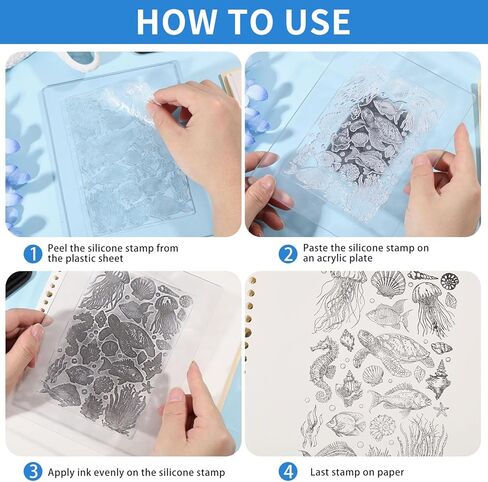 HOW TO USE

1 Peel the silicone stamp from the plastic sheet

2 Paste the silicone stamp on an acrylic plate

3 Apply ink evenly on the silicone stamp

4 Last stamp on paper