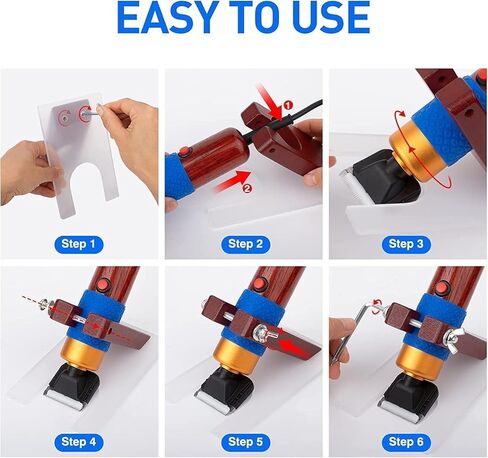 EASY TO USE

1

2

Step 1

Step 2

Step 3

Step 4

Step 5

Step 6