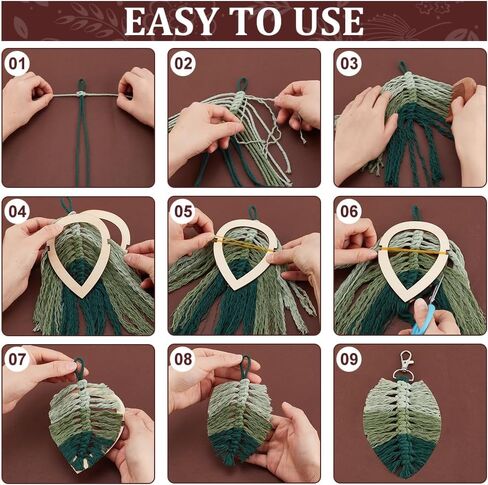 EASY TO USE

01

02

03

04

05

06

07

08

09